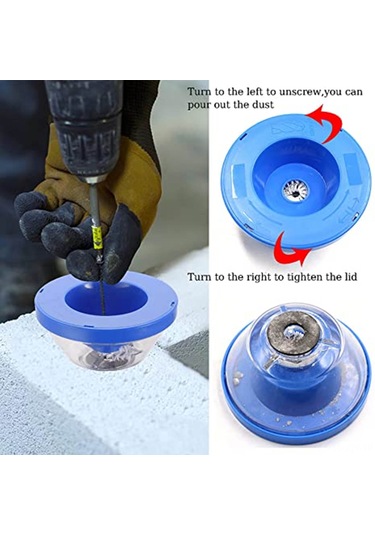 Turn to the left to unscrew,you can pour out the dust

Turn to the right to tighten the lid