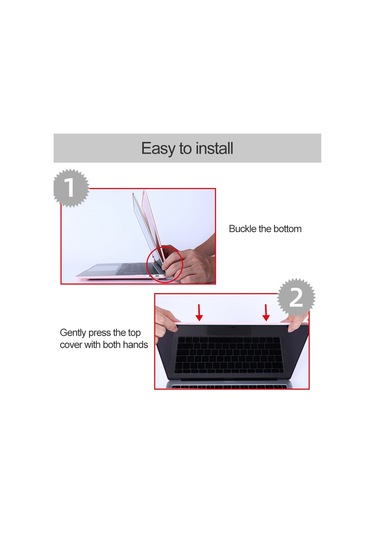 Easy to install

1

Buckle the bottom

2

Gently press the top cover with both hands