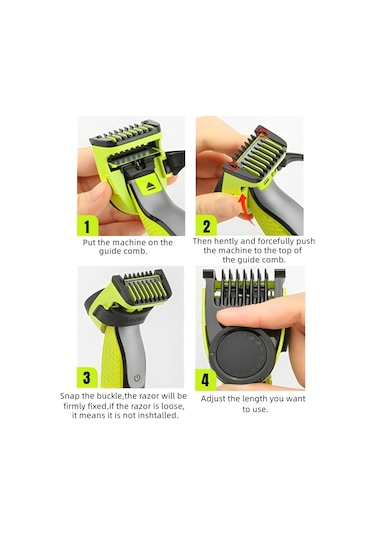 1

Put the machine on the guide comb.

2

Then hently and forcefully push the machine to the top of the guide comb.

3

Snap the buckle,the razor will be firmly fixed,if the razor is loose, it means it is not inshtalled.

4

Adjust the length you want to use.