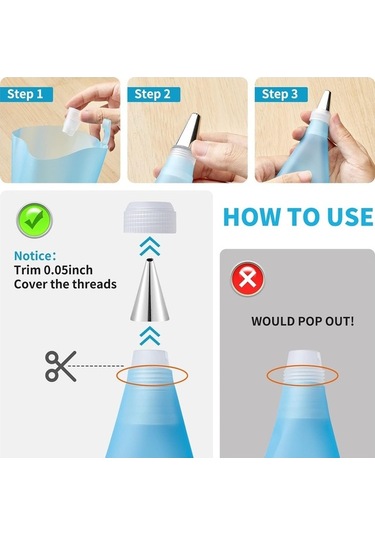 Step 1

Step 2

Step 3

HOW TO USE

Notice:
Trim 0.05inch
Cover the threads

WOULD POP OUT!