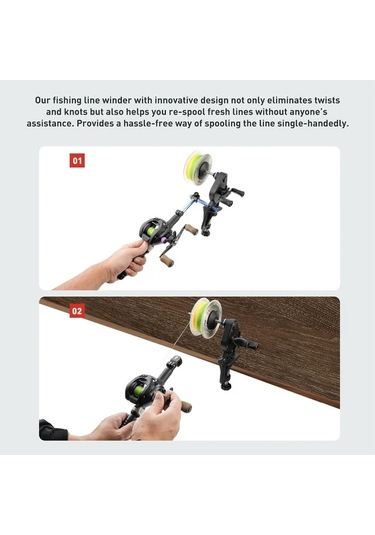 Our fishing line winder with innovative design not only eliminates twists and knots but also helps you re-spool fresh lines without anyone's assistance. Provides a hassle-free way of spooling the line single-handedly.

01

02