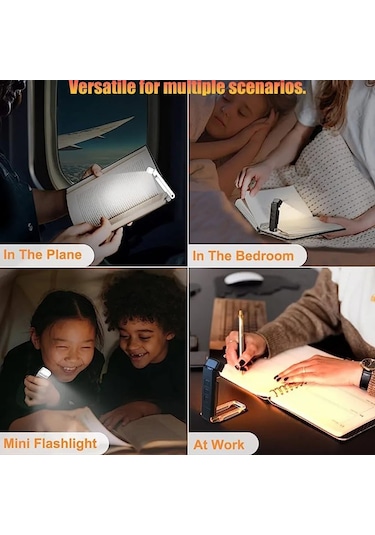 Versatile for multiple scenarios.

In The Plane

In The Bedroom

Mini Flashlight

At Work