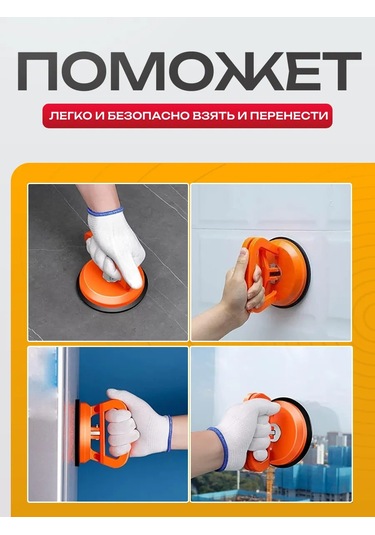 ПОМОЖЕТ

ЛЕГКО И БЕЗОПАСНО ВЗЯТЬ И ПЕРЕНЕСТИ