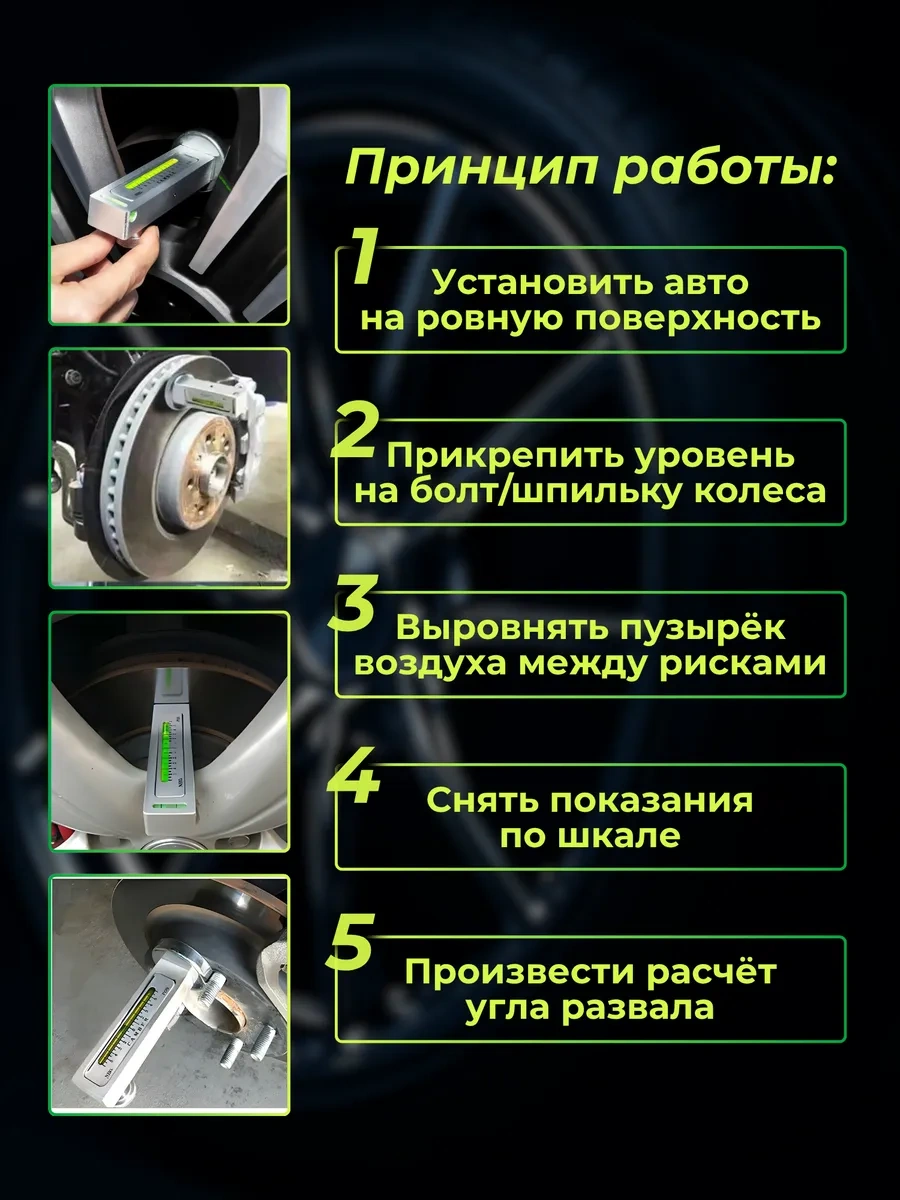 Принцип работы:

1
Установить авто на ровную поверхность

2
Прикрепить уровень на болт/шпильку колеса

3
Выровнять пузырёк воздуха между рисками

4
Снять показания по шкале

5
Произвести расчёт угла развала