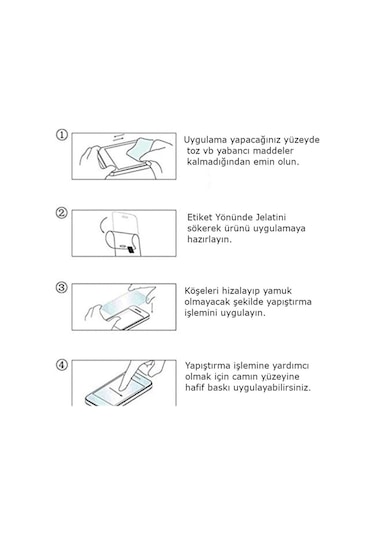 ①

Uygulama yapacağınız yüzeyde toz vb yabancı maddeler kalmadığından emin olun.

②

Etiket Yönünde Jelatini sökerek ürünü uygulamaya hazırlayın.

③

Köşeleri hizalayıp yamuk olmayacak şekilde yapıştırma işlemini uygulayın.

④

Yapıştırma işlemine yardımcı olmak için camın yüzeyine hafif baskı uygulayabilirsiniz.