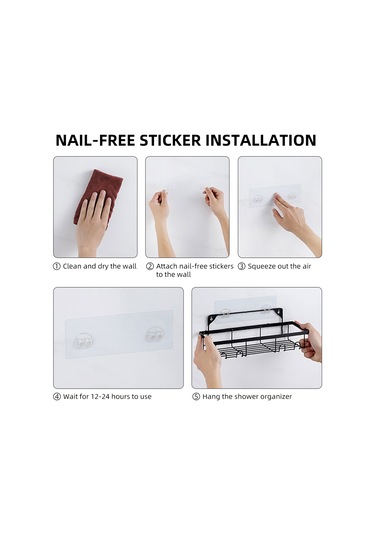 NAIL-FREE STICKER INSTALLATION

① Clean and dry the wall

② Attach nail-free stickers to the wall

③ Squeeze out the air

④ Wait for 12-24 hours to use

⑤ Hang the shower organizer