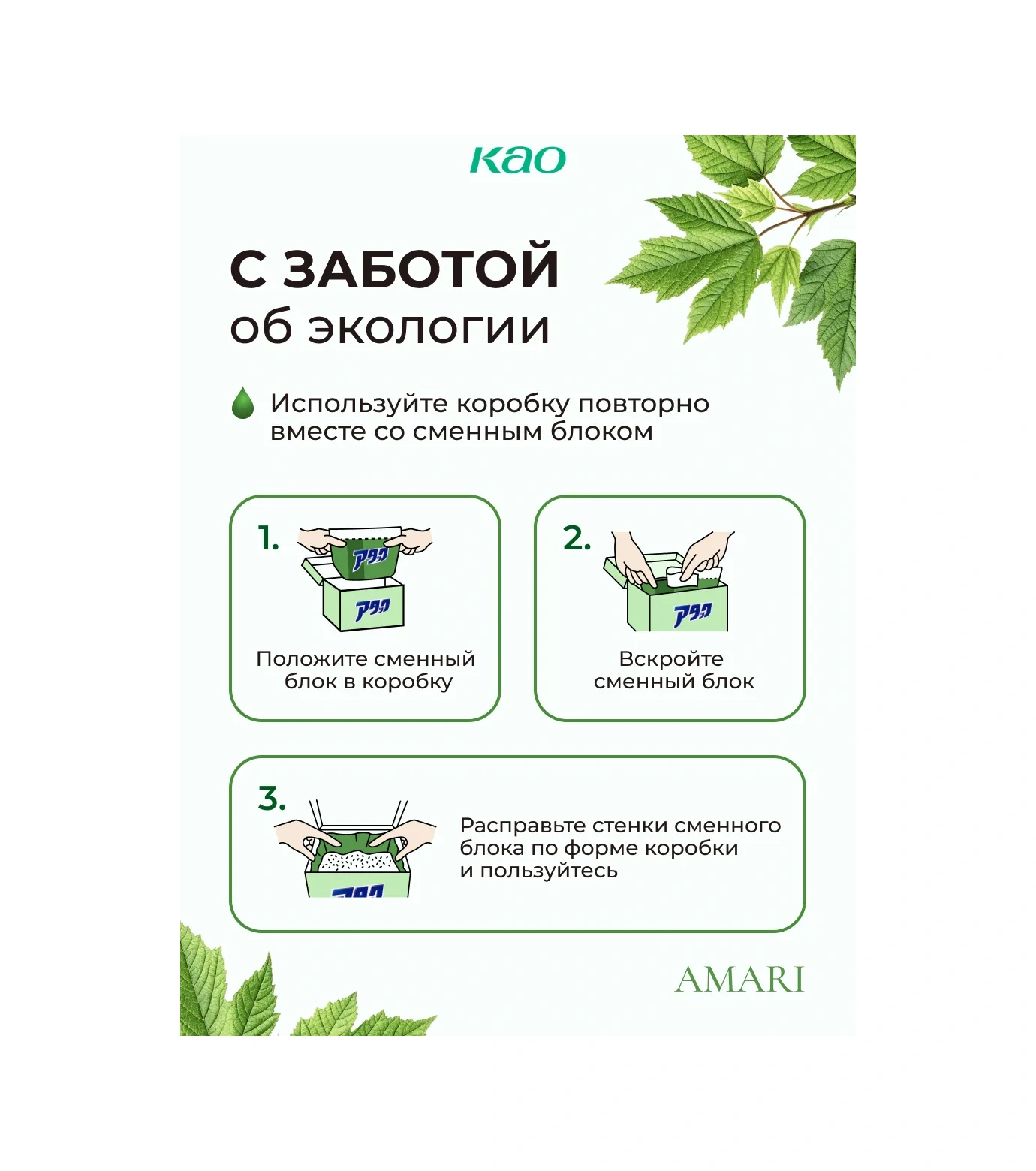 Kao

С ЗАБОТОЙ
об экологии

Используйте коробку повторно вместе со сменным блоком

1.
アタック
アタック
Положите сменный блок в коробку

2.
アタック
Вскройте сменный блок

3.
Расправьте стенки сменного блока по форме коробки и пользуйтесь

AMARI