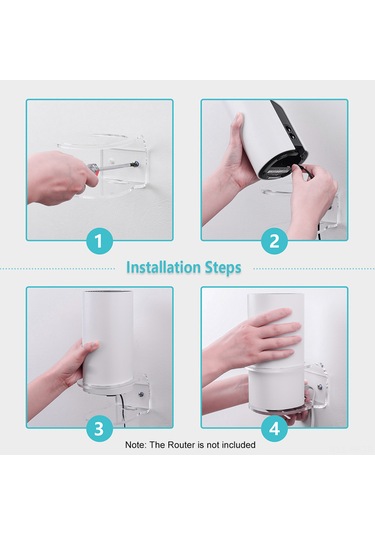 1

2

Installation Steps

3

4

Note: The Router is not included