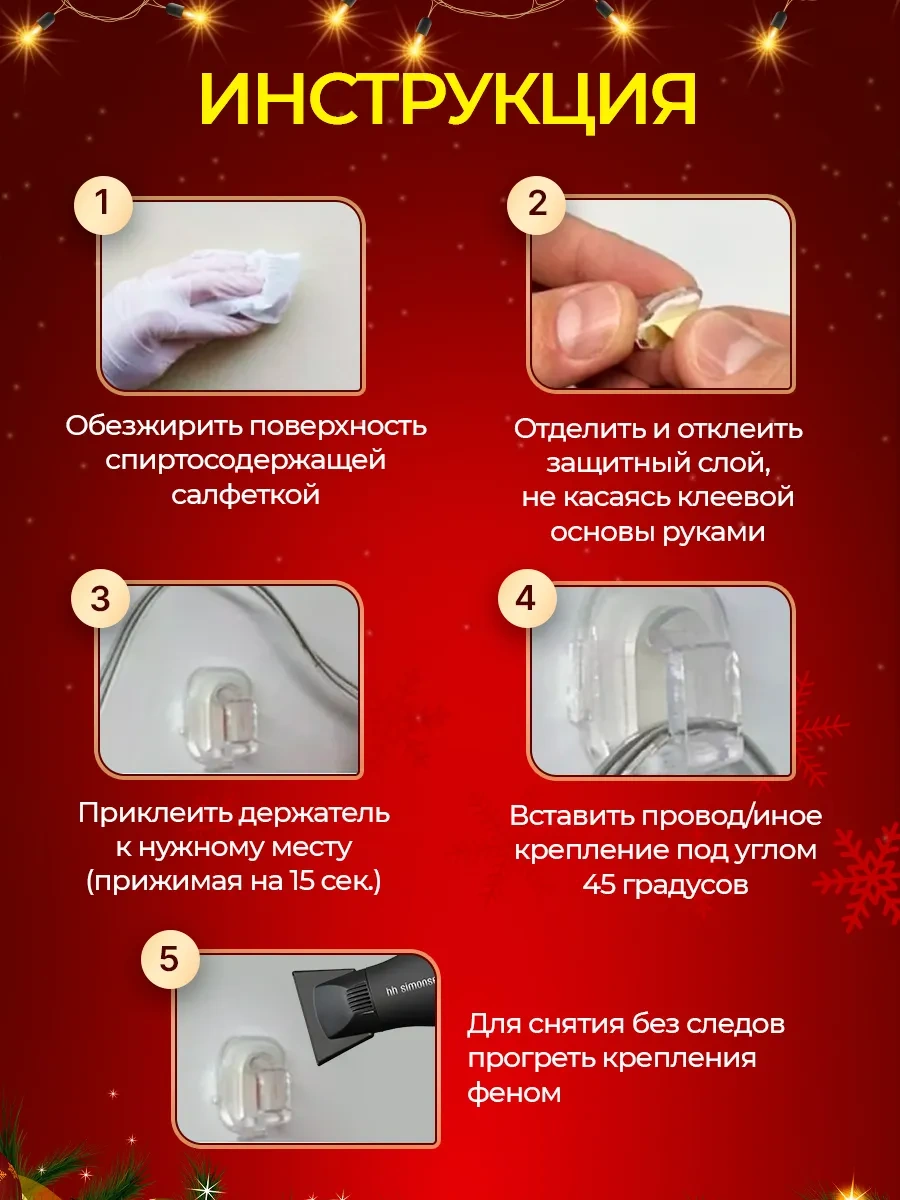 ИНСТРУКЦИЯ

1

Обезжирить поверхность спиртосодержащей салфеткой

2

Отделить и отклеить защитный слой, не касаясь клеевой основы руками

3

Приклеить держатель к нужному месту (прижимая на 15 сек.)

4

Вставить провод/иное крепление под углом 45 градусов

5

hh simonse

Для снятия без следов прогреть крепления феном