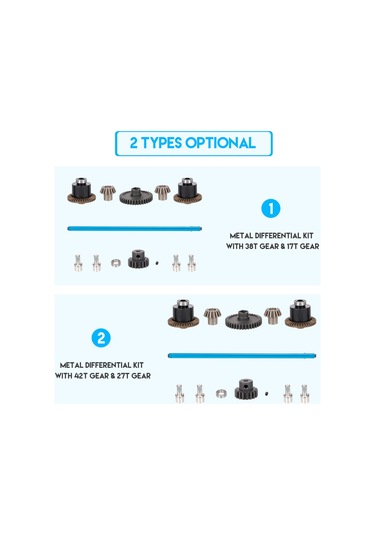 2 TYPES OPTIONAL

1

METAL DIFFERENTIAL KIT WITH 38T GEAR & 17T GEAR

2

METAL DIFFERENTIAL KIT WITH 42T GEAR & 27T GEAR