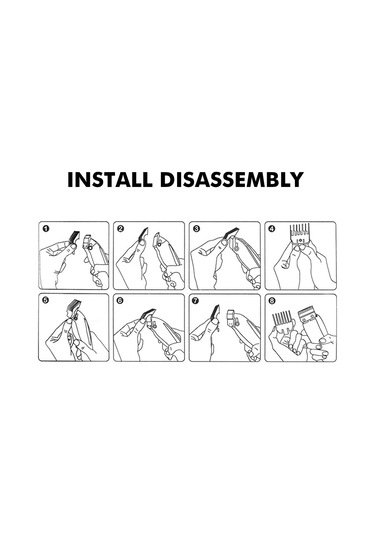 INSTALL DISASSEMBLY

1

2

3

4

5

6

7

8