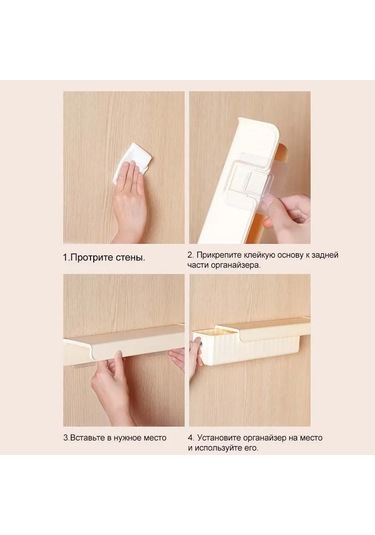 1.Протрите стены.

2. Прикрепите клейкую основу к задней части органайзера.

3.Вставьте в нужное место

4. Установите органайзер на место и используйте его.