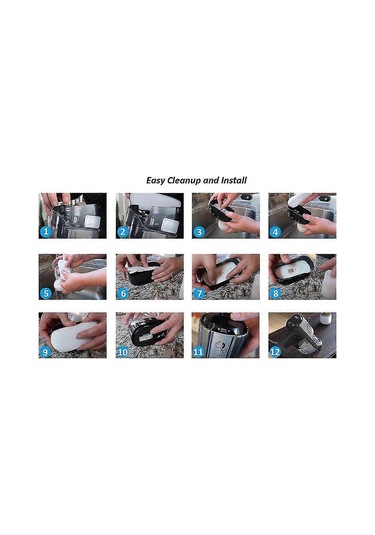 Easy Cleanup and Install

1
2
3
4
5
6
7
8
9
10
11
12