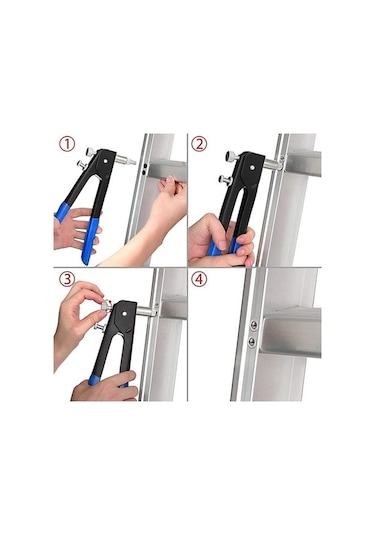 ①

②

③

④