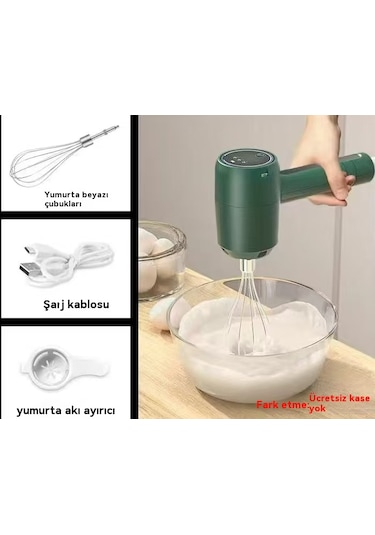 Yumurta beyazı çubukları

Şaıj kablosu

yumurta akı ayırıcı

Fark etme: Ücretsiz kase yok