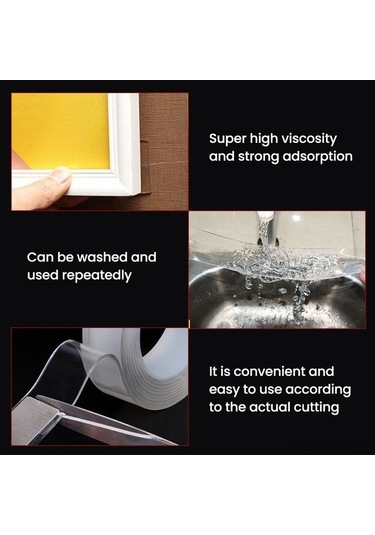 Super high viscosity and strong adsorption

Can be washed and used repeatedly

It is convenient and easy to use according to the actual cutting