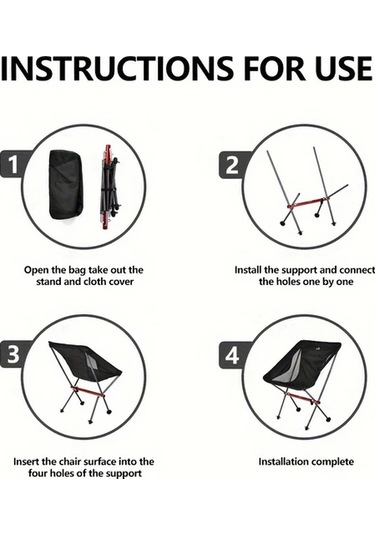 INSTRUCTIONS FOR USE

1

Open the bag take out the stand and cloth cover

2

Install the support and connect the holes one by one

3

Insert the chair surface into the four holes of the support

4

Installation complete