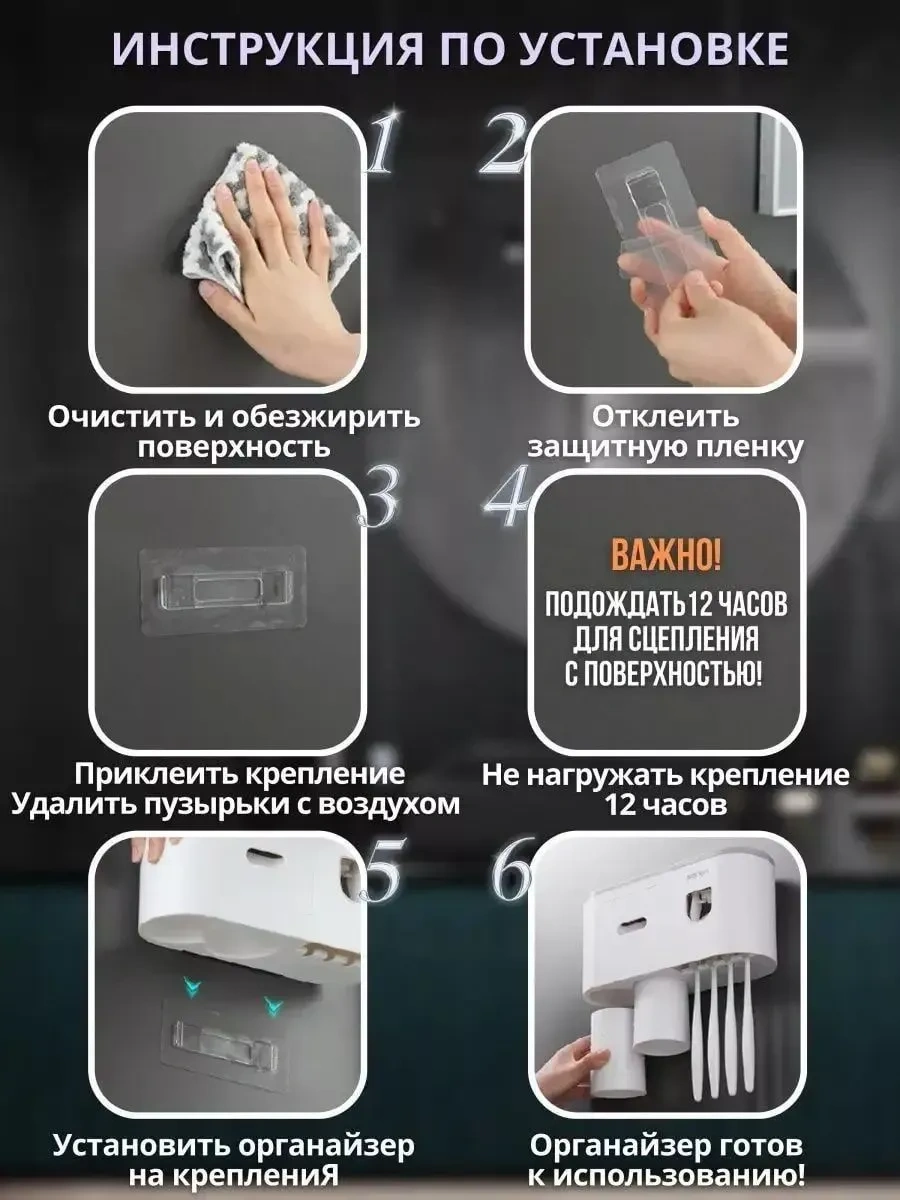 ИНСТРУКЦИЯ ПО УСТАНОВКЕ

1

Очистить и обезжирить поверхность

2

Отклеить защитную пленку

3

Приклеить крепление
Удалить пузырьки с воздухом

4

ВАЖНО!
ПОДОЖДАТЬ 12 ЧАСОВ ДЛЯ СЦЕПЛЕНИЯ С ПОВЕРХНОСТЬЮ!

Не нагружать крепление 12 часов

5

Установить органайзер на креплениЯ

6

Органайзер готов к использованию!