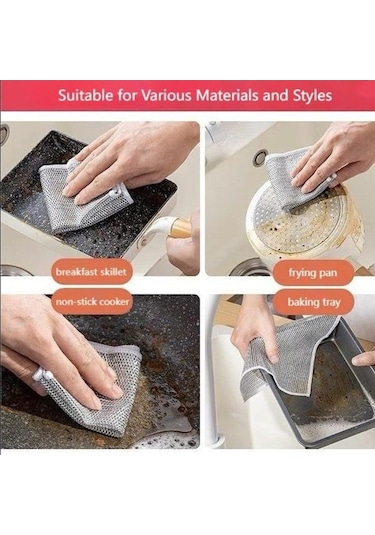 Suitable for Various Materials and Styles

breakfast skillet

frying pan

non-stick cooker

baking tray