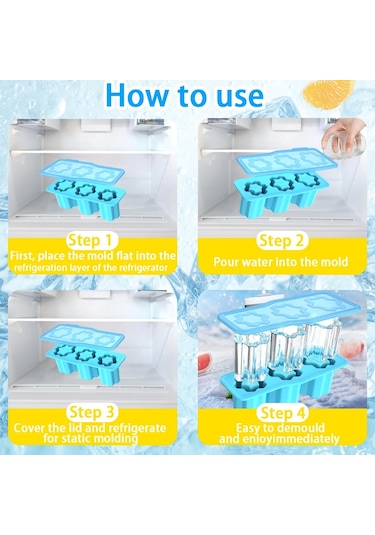 How to use

Step 1
First, place the mold flat into the refrigeration layer of the refrigerator

Step 2
Pour water into the mold

Step 3
Cover the lid and refrigerate for static molding

Step 4
Easy to demould and enjoyimmediately