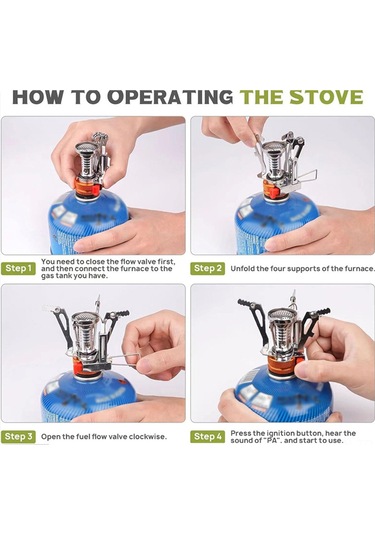 HOW TO OPERATING THE STOVE

Step 1 You need to close the flow valve first, and then connect the furnace to the gas tank you have.

Step 2 Unfold the four supports of the furnace.

Step 3 Open the fuel flow valve clockwise.

Step 4 Press the ignition button, hear the sound of "PA". and start to use.