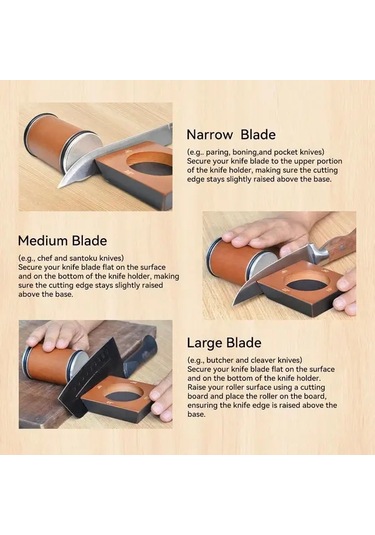 Narrow Blade

(e.g.. paring, boning,and pocket knives)
Secure your knife blade to the upper portion of the knife holder, making sure the cutting edge stays slightly raised above the base.

Medium Blade

(e.g., chef and santoku knives)
Secure your knife blade flat on the surface and on the bottom of the knife holder, making sure the cutting edge stays slightly raised above the base.

Large Blade

(e.g., butcher and cleaver knives)
Secure your knife blade flat on the surface and on the bottom of the knife holder. Raise your roller surface using a cutting board and place the roller on the board, ensuring the knife edge is raised above the base.