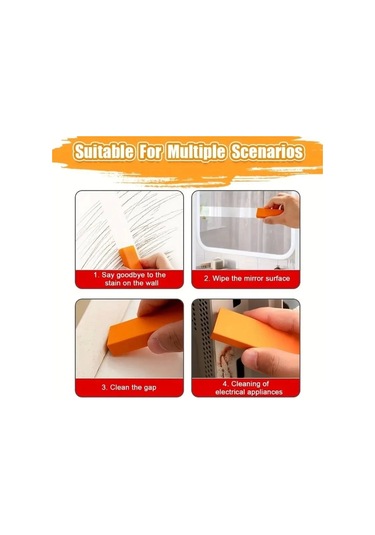 Suitable For Multiple Scenarios

1. Say goodbye to the stain on the wall

2. Wipe the mirror surface

3. Clean the gap

4. Cleaning of electrical appliances