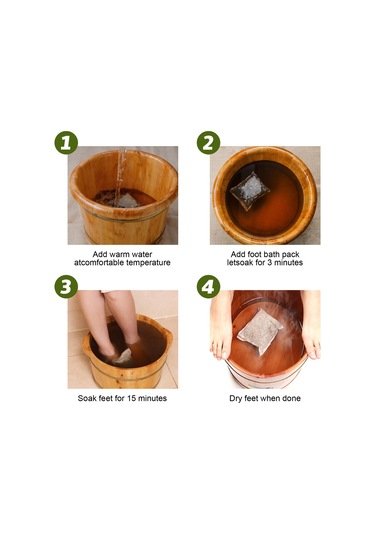 1

Add warm water atcomfortable temperature

2

Add foot bath pack letsoak for 3 minutes

3

Soak feet for 15 minutes

4

Dry feet when done