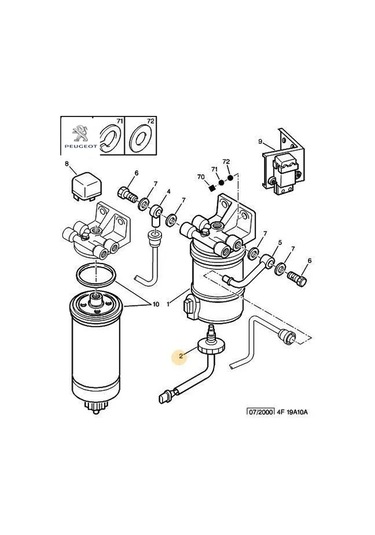 PEUGEOT
71
72
9
8
6
7
4
7
70
71
72
7
5
7
6
10
1
2
07/2000 4F 19A10A