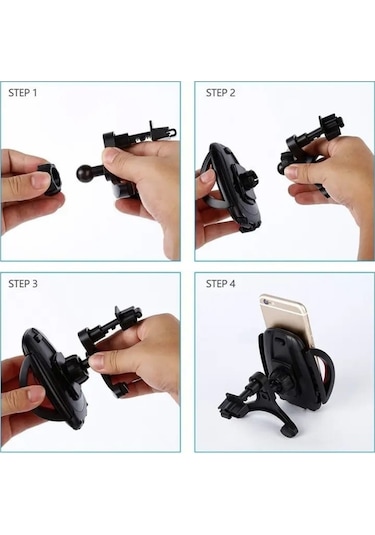 STEP 1

STEP 2

STEP 3

STEP 4