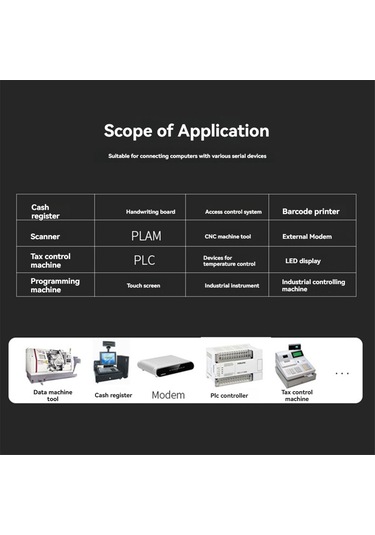 Scope of Application

Suitable for connecting computers with various serial devices

| Cash register | Handwriting board | Access control system | Barcode printer |
|---|---|---|---|
| Scanner | PLAM | CNC machine tool | External Modem |
| Tax control machine | PLC | Devices for temperature control | LED display |
| Programming machine | Touch screen | Industrial instrument | Industrial controlling machine |

Data machine tool

Cash register

Modem

Plc controller

Tax control machine

...