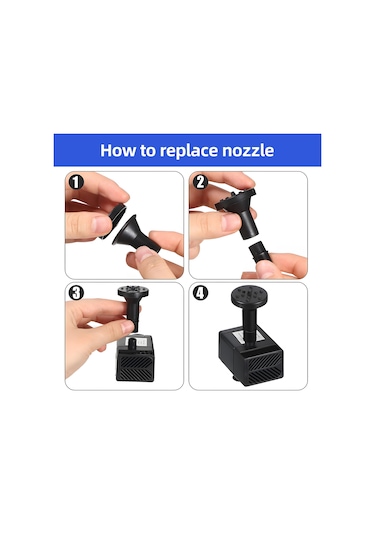 How to replace nozzle

1

2

3

4