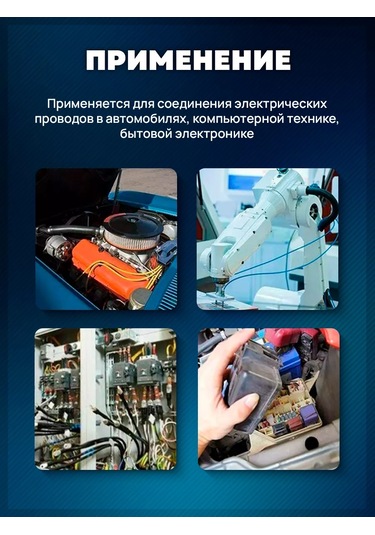 ПРИМЕНЕНИЕ

Применяется для соединения электрических проводов в автомобилях, компьютерной технике, бытовой электронике