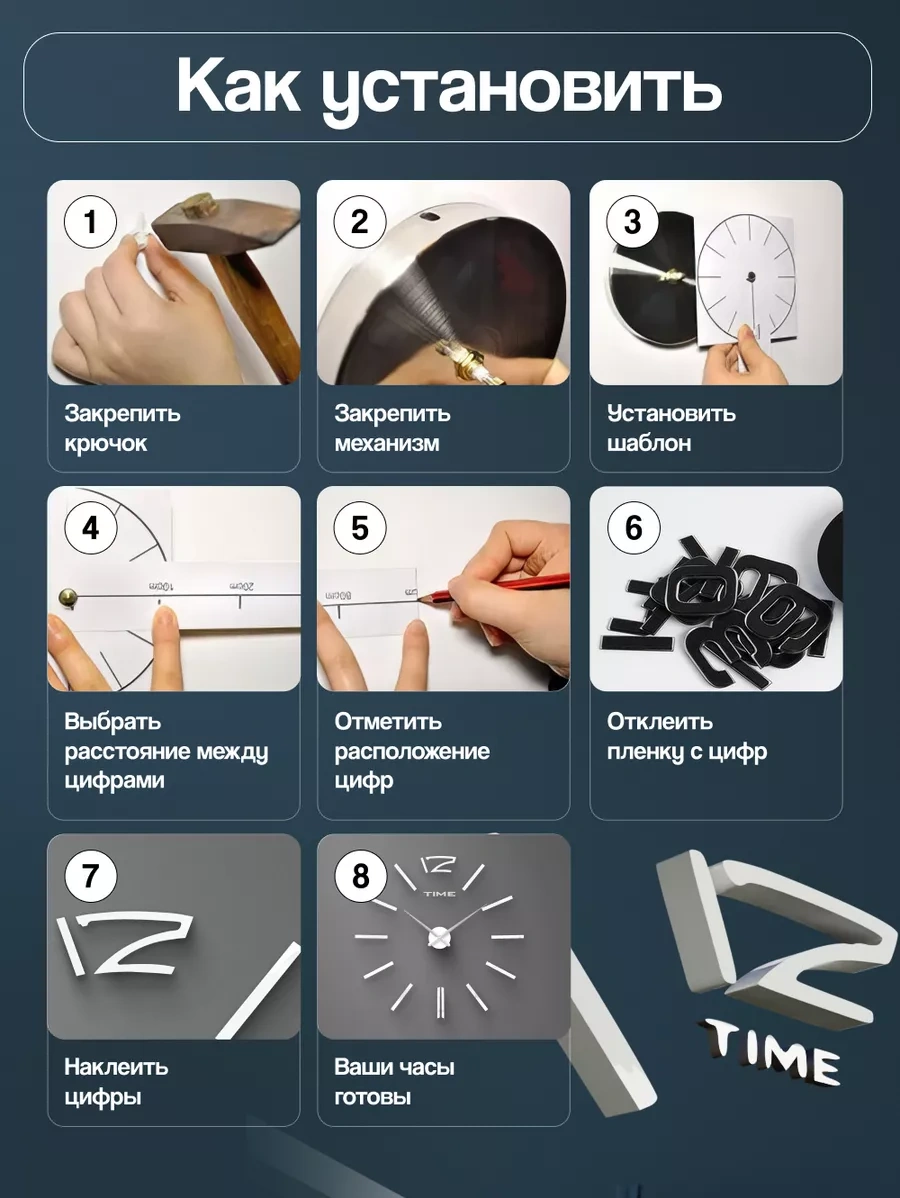 Как установить

1

Закрепить крючок

2

Закрепить механизм

3

Установить шаблон

4

10cm 20cm

Выбрать расстояние между цифрами

5

80cm

Отметить расположение цифр

6

Отклеить пленку с цифр

7

12

Наклеить цифры

8

12

TIME

Ваши часы готовы

12

TIME