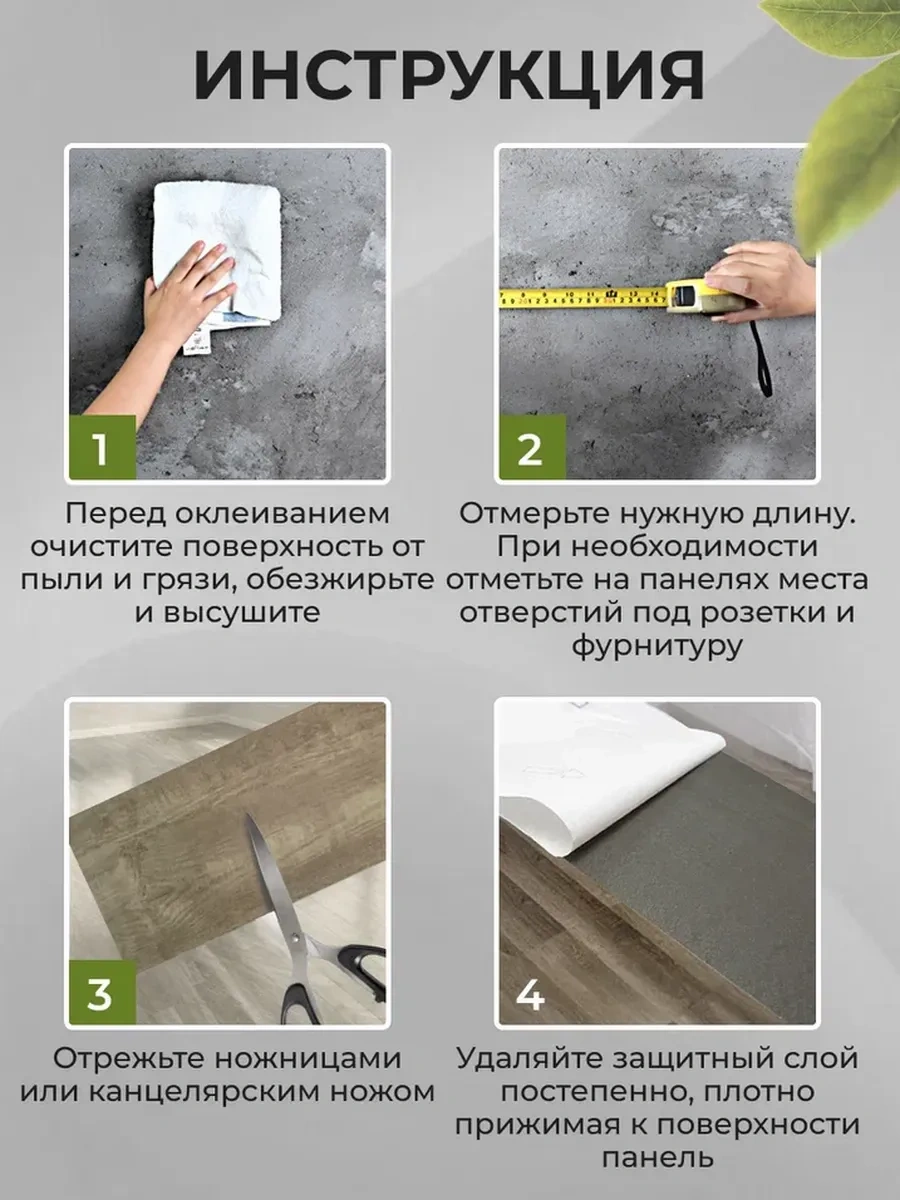 ИНСТРУКЦИЯ

1

Перед оклеиванием очистите поверхность от пыли и грязи, обезжирьте и высушите

2

Отмерьте нужную длину. При необходимости отметьте на панелях места отверстий под розетки и фурнитуру

3

Отрежьте ножницами или канцелярским ножом

4

Удаляйте защитный слой постепенно, плотно прижимая к поверхности панель