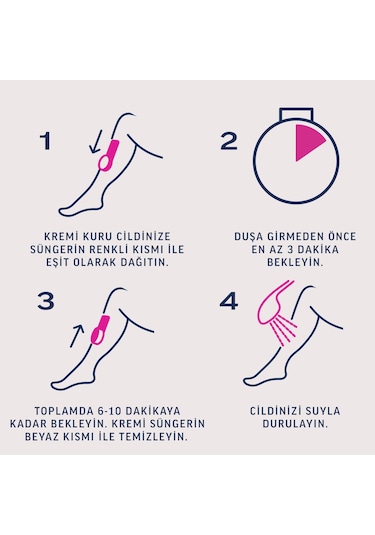 1

KREMİ KURU CİLDİNİZE SÜNGERİN RENKLİ KISMI İLE EŞİT OLARAK DAĞITIN.

2

DUŞA GİRMEDEN ÖNCE EN AZ 3 DAKİKA BEKLEYİN.

3

TOPLAMDA 6-10 DAKİKAYA KADAR BEKLEYİN. KREMİ SÜNGERİN BEYAZ KISMI İLE TEMİZLEYİN.

4

CİLDİNİZİ SUYLA DURULAYIN.