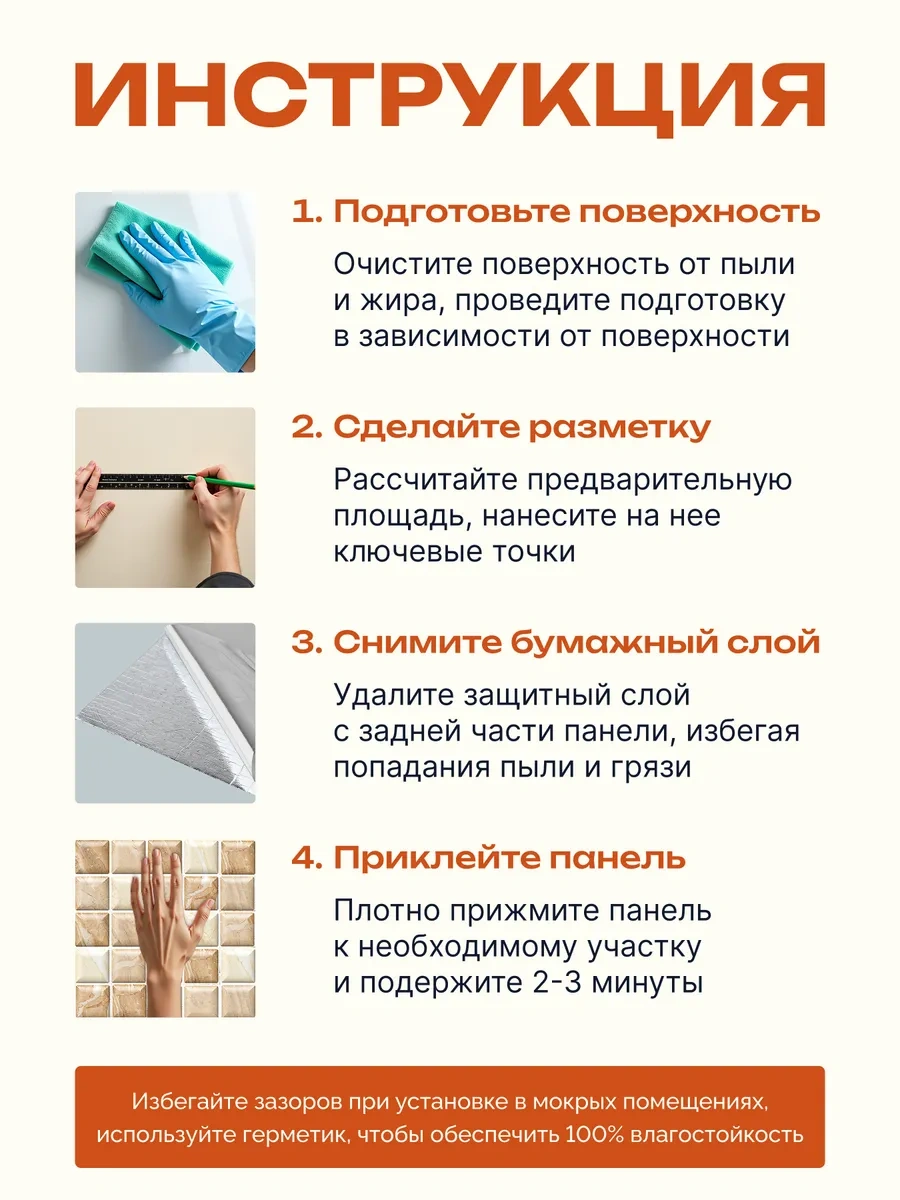 ИНСТРУКЦИЯ

1. Подготовьте поверхность

Очистите поверхность от пыли и жира, проведите подготовку в зависимости от поверхности

2. Сделайте разметку

Рассчитайте предварительную площадь, нанесите на нее ключевые точки

3. Снимите бумажный слой

Удалите защитный слой с задней части панели, избегая попадания пыли и грязи

4. Приклейте панель

Плотно прижмите панель к необходимому участку и подержите 2-3 минуты

Избегайте зазоров при установке в мокрых помещениях, используйте герметик, чтобы обеспечить 100% влагостойкость