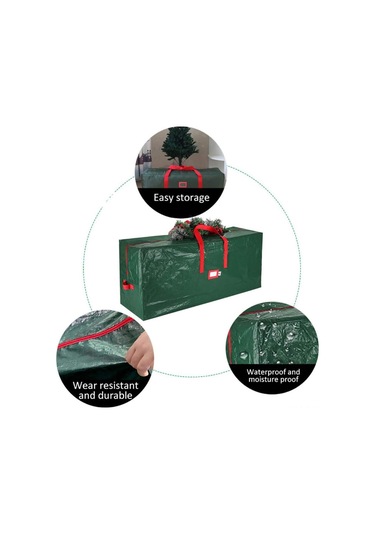 Easy storage

Wear resistant and durable

Waterproof and moisture proof