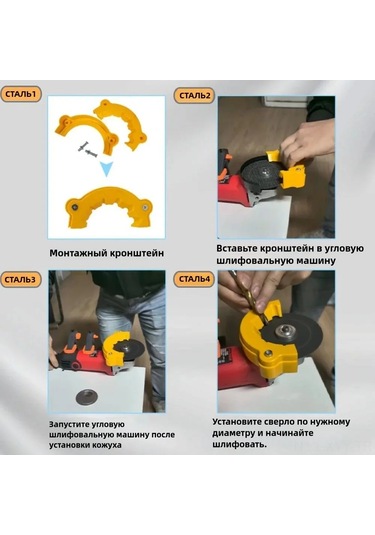 СТАЛЬ1

Монтажный кронштейн

СТАЛЬ2

Вставьте кронштейн в угловую шлифовальную машину

СТАЛЬ3

Запустите угловую шлифовальную машину после установки кожуха

СТАЛЬ4

Установите сверло по нужному диаметру и начинайте шлифовать.