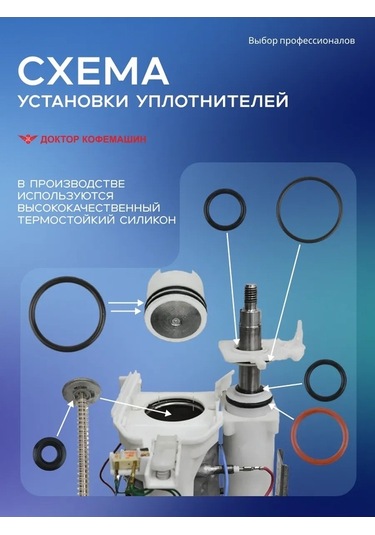 Выбор профессионалов

СХЕМА
УСТАНОВКИ УПЛОТНИТЕЛЕЙ

ДОКТОР КОФЕМАШИН

В ПРОИЗВОДСТВЕ ИСПОЛЬЗУЮТСЯ ВЫСОКОКАЧЕСТВЕННЫЙ ТЕРМОСТОЙКИЙ СИЛИКОН