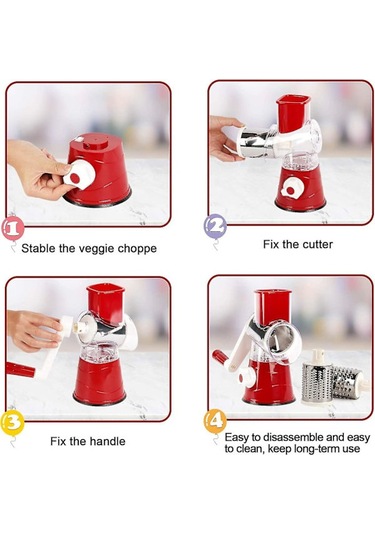 1
Stable the veggie choppe

2
Fix the cutter

3
Fix the handle

4
Easy to disassemble and easy to clean, keep long-term use