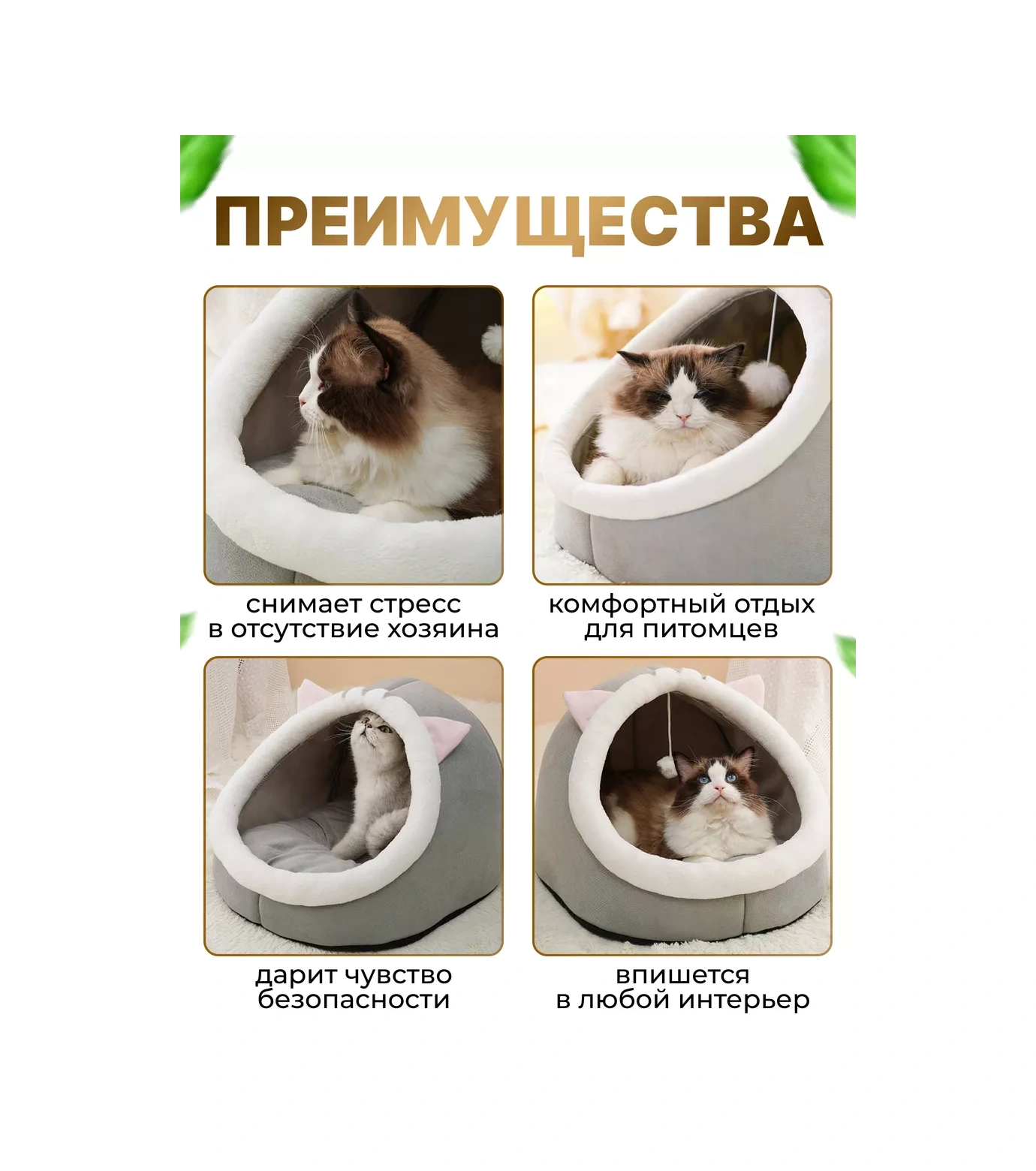 ПРЕИМУЩЕСТВА

снимает стресс в отсутствие хозяина

комфортный отдых для питомцев

дарит чувство безопасности

впишется в любой интерьер