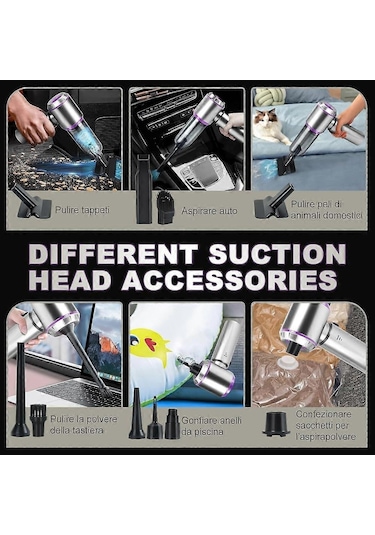 Pulire tappeti

Aspirare auto

Pulire peli di animali domestici

DIFFERENT SUCTION HEAD ACCESSORIES

Pulire la polvere della tastiera

Gonfiare anelli da piscina

Confezionare sacchetti per l'aspirapolvere