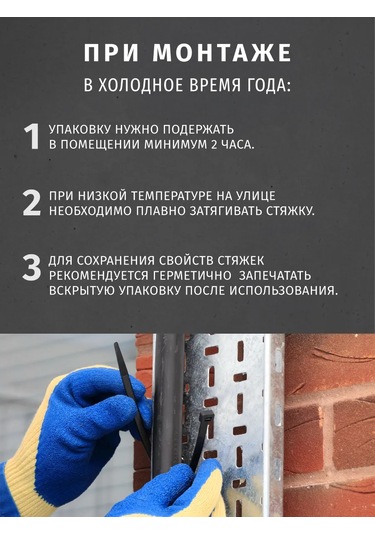 ПРИ МОНТАЖЕ
В ХОЛОДНОЕ ВРЕМЯ ГОДА:

1 УПАКОВКУ НУЖНО ПОДЕРЖАТЬ В ПОМЕЩЕНИИ МИНИМУМ 2 ЧАСА.

2 ПРИ НИЗКОЙ ТЕМПЕРАТУРЕ НА УЛИЦЕ НЕОБХОДИМО ПЛАВНО ЗАТЯГИВАТЬ СТЯЖКУ.

3 ДЛЯ СОХРАНЕНИЯ СВОЙСТВ СТЯЖЕК РЕКОМЕНДУЕТСЯ ГЕРМЕТИЧНО ЗАПЕЧАТАТЬ ВСКРЫТУЮ УПАКОВКУ ПОСЛЕ ИСПОЛЬЗОВАНИЯ.