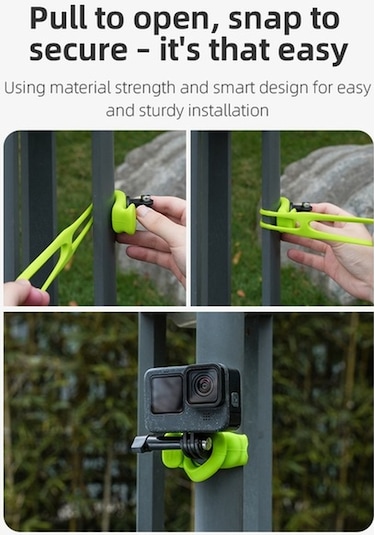 Pull to open, snap to secure - it's that easy

Using material strength and smart design for easy and sturdy installation