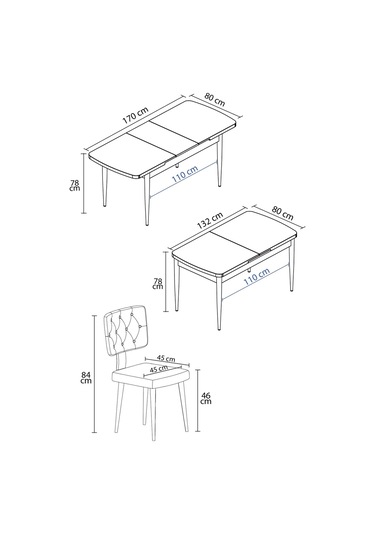 170 cm
80 cm
78 cm
110 cm

132 cm
80 cm
78 cm
110 cm

84 cm
45 cm
45 cm
46 cm