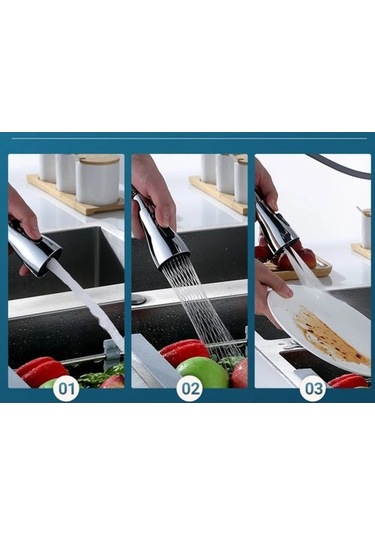 01

02

03