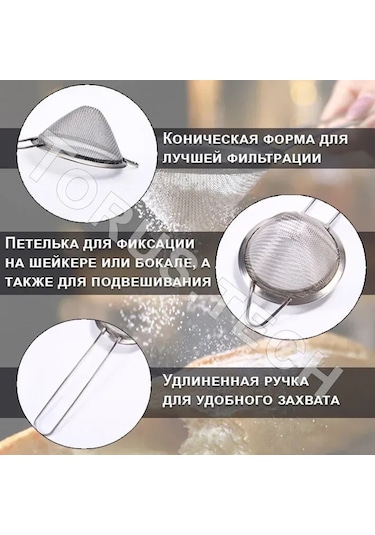 Коническая форма для лучшей фильтрации

Петелька для фиксации на шейкере или бокале, а также для подвешивания

Удлиненная ручка для удобного захвата

TORUS.TECH