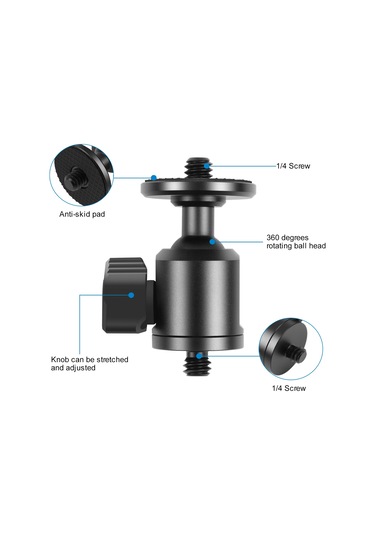 1/4 Screw

Anti-skid pad

360 degrees rotating ball head

Knob can be stretched and adjusted

1/4 Screw