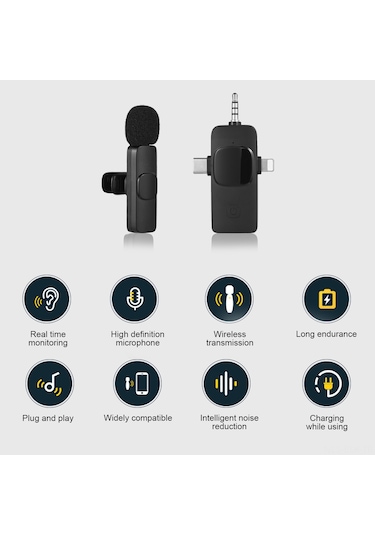 Real time monitoring

High definition microphone

Wireless transmission

Long endurance

Plug and play

Widely compatible

Intelligent noise reduction

Charging while using